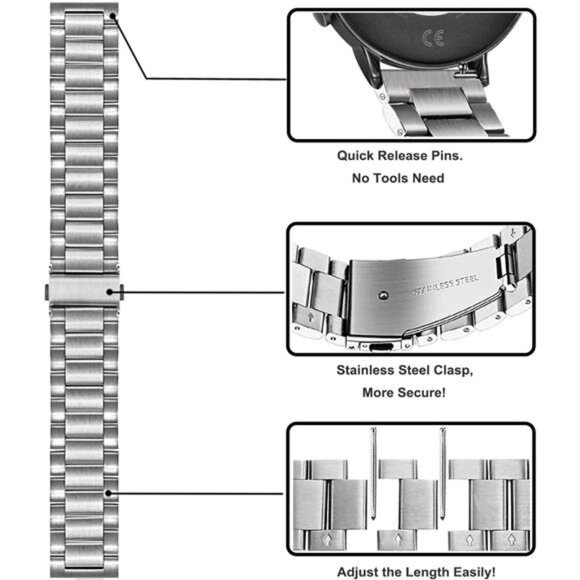 CE

Quick Release Pins.
No Tools Need

STAINLESS STEEL

Stainless Steel Clasp,
More Secure!

Adjust the Length Easily!